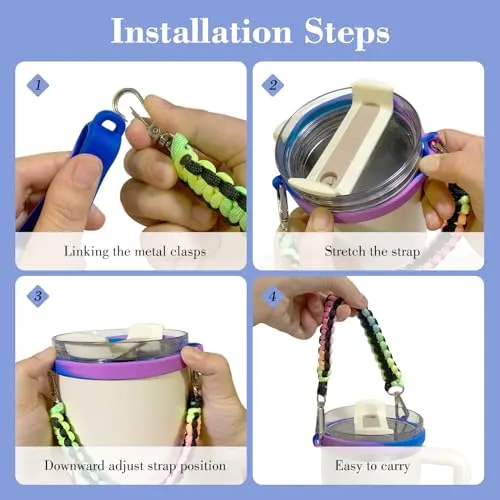 Installation Steps

1

Linking the metal clasps

2

Stretch the strap

3

Downward adjust strap position

4

Easy to carry